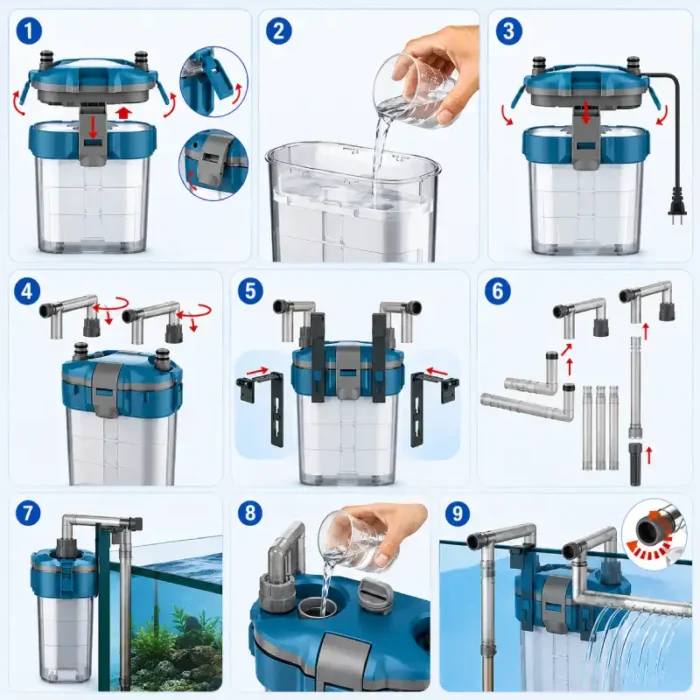 1
2
3
4
5
6
7
8
9