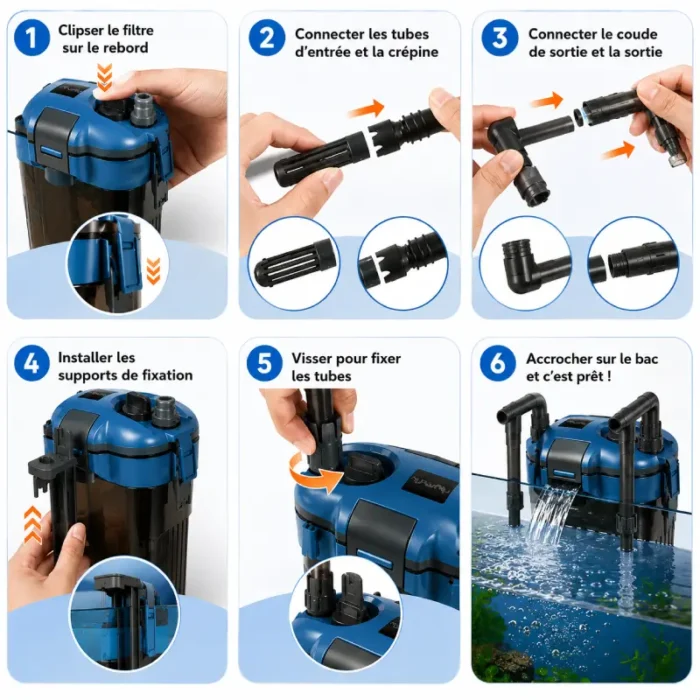 1 Clipser le filtre sur le rebord

2 Connecter les tubes d'entrée et la crépine

3 Connecter le coude de sortie et la sortie

4 Installer les supports de fixation

5 Visser pour fixer les tubes

6 Accrocher sur le bac et c'est prêt !