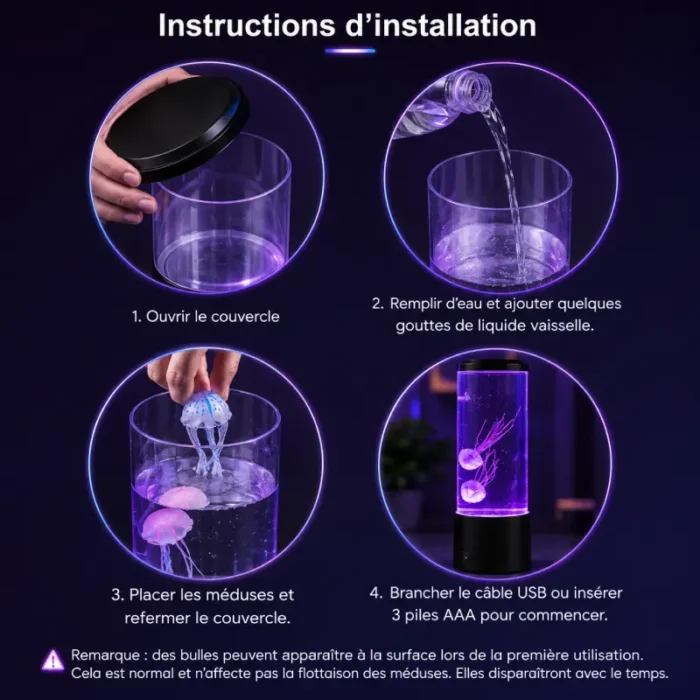 Instructions d’installation

1. Ouvrir le couvercle

2. Remplir d’eau et ajouter quelques gouttes de liquide vaisselle.

3. Placer les méduses et refermer le couvercle.

4. Brancher le câble USB ou insérer 3 piles AAA pour commencer.

Remarque : des bulles peuvent apparaître à la surface lors de la première utilisation. Cela est normal et n’affecte pas la flottaison des méduses. Elles disparaîtront avec le temps.