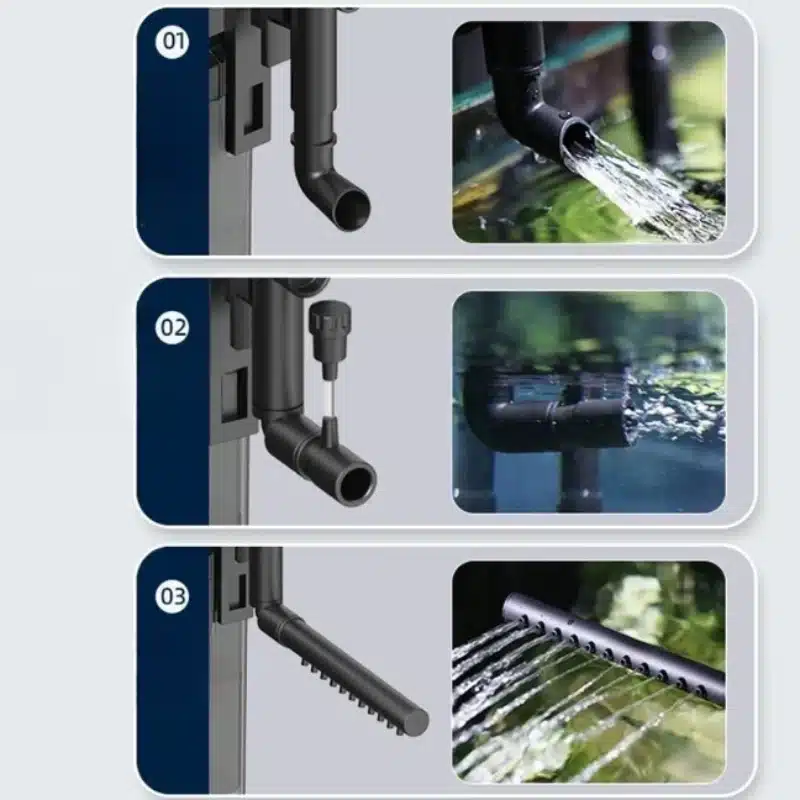 01

02

03