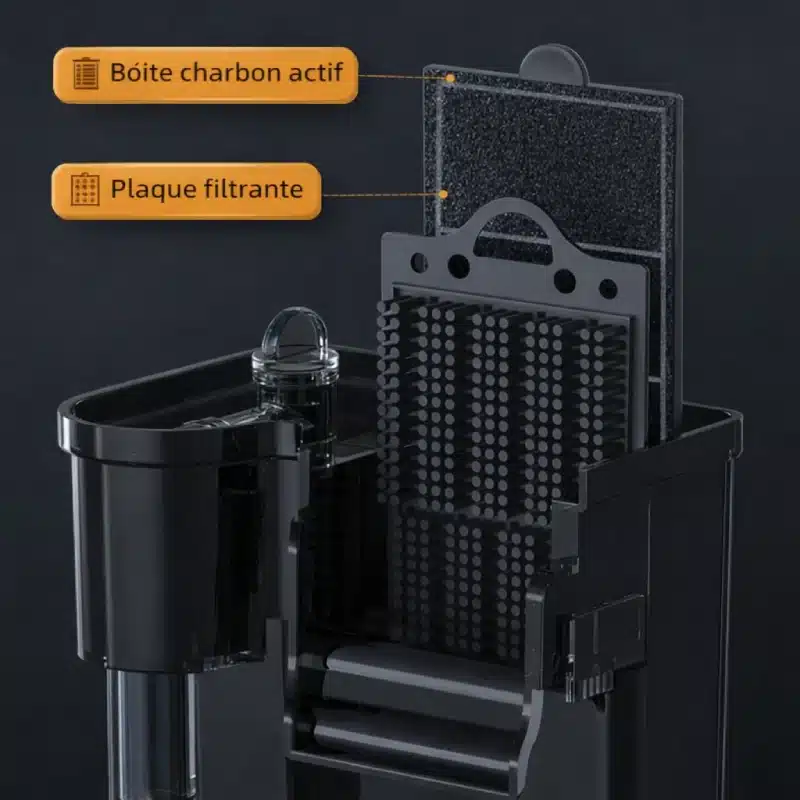 Bóite charbon actif

Plaque filtrante