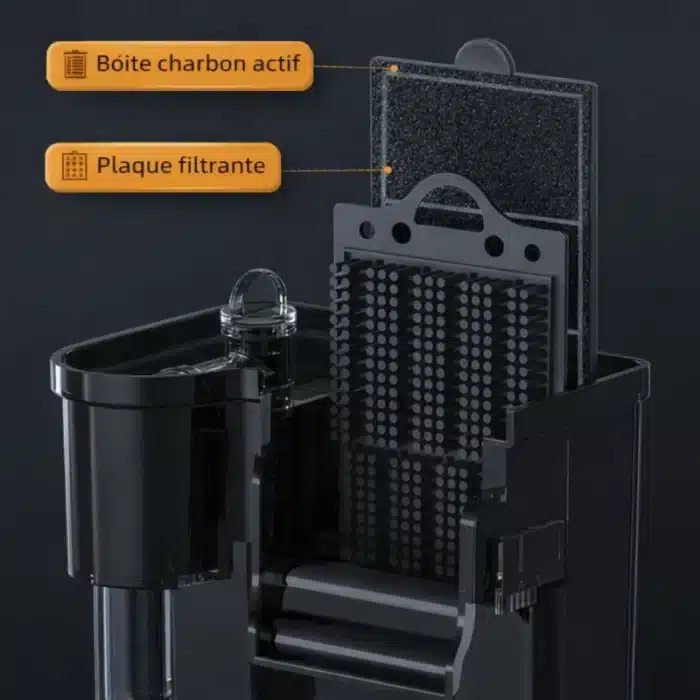 Boîte charbon actif

Plaque filtrante