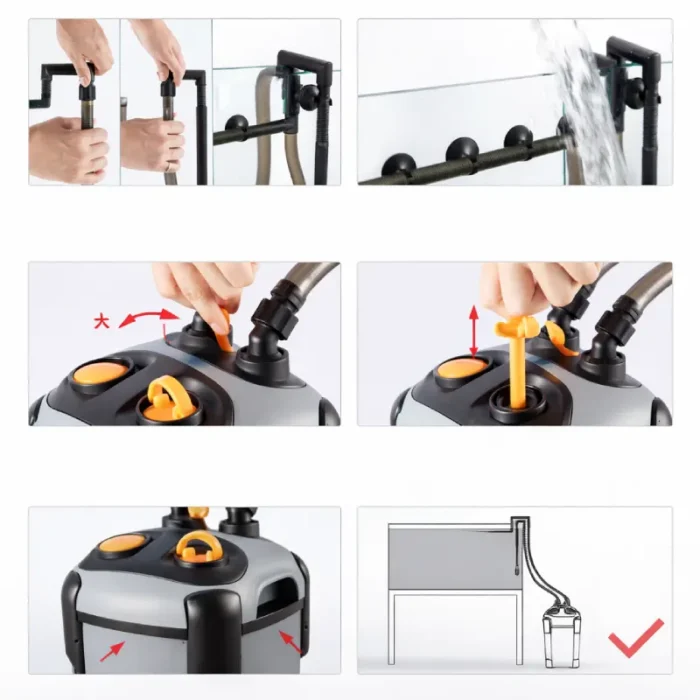 大