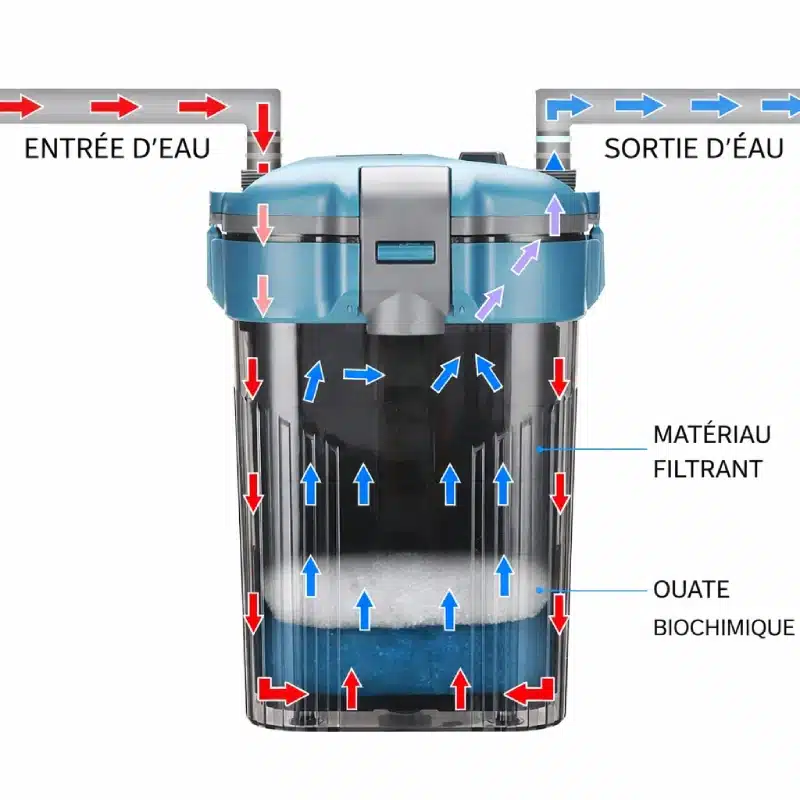 ENTRÉE D'EAU

SORTIE D'ÉAU

MATÉRIAU FILTRANT

OUATE BIOCHIMIQUE