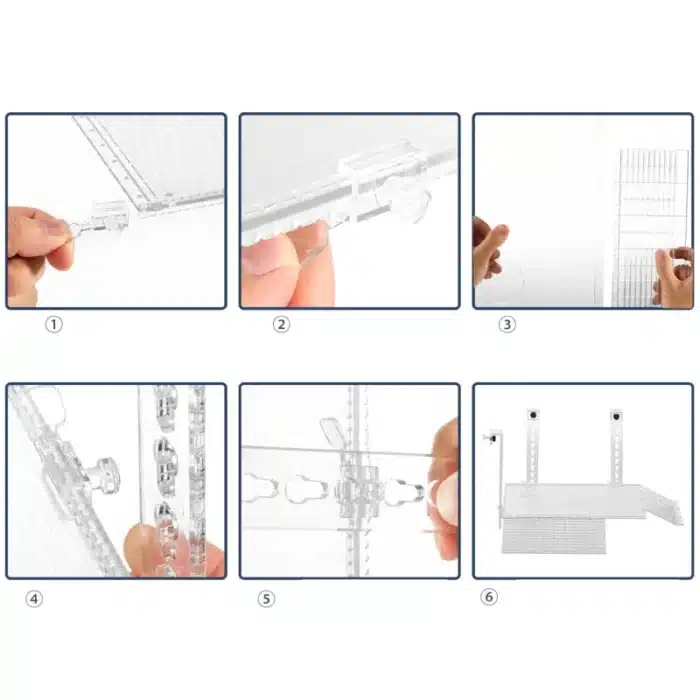 ①

②

③

④

⑤

⑥