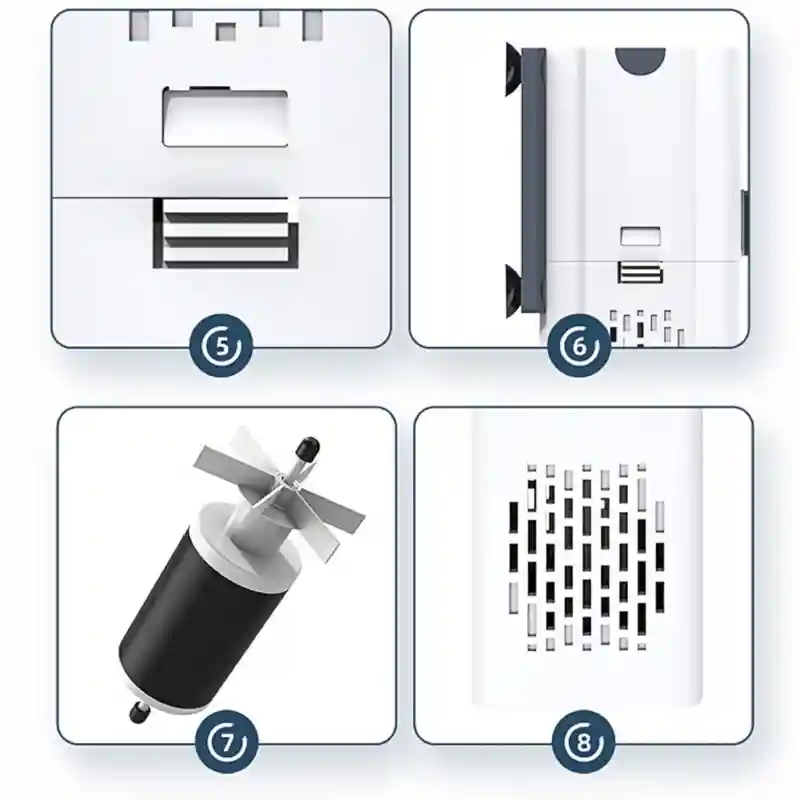 5

6

7

8