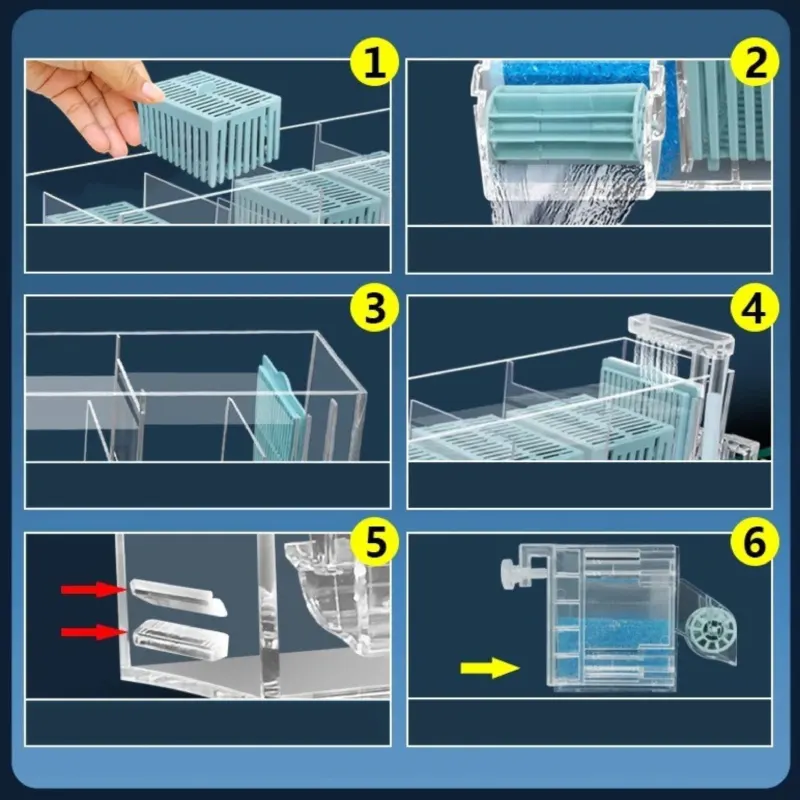 1

2

3

4

5

6