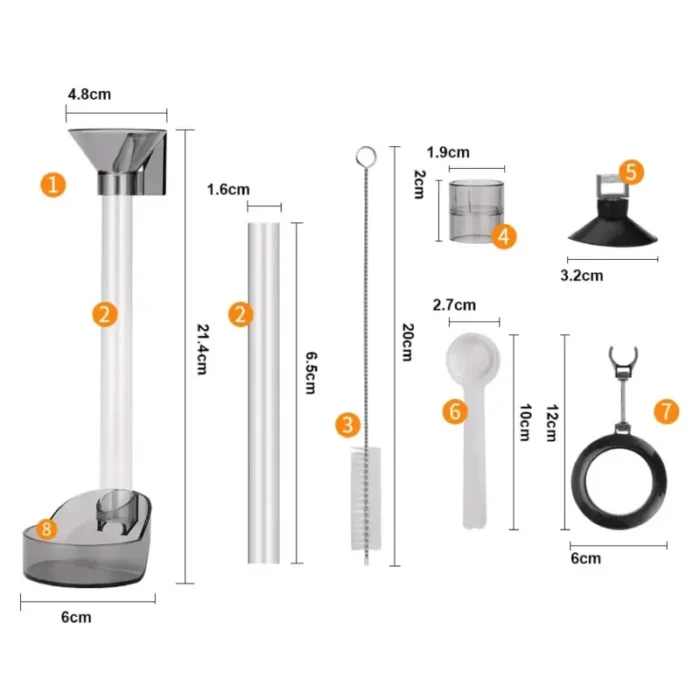 4.8cm
1
2
21.4cm
8
6cm
1.6cm
2
6.5cm
3
20cm
1.9cm
2cm
4
5
3.2cm
2.7cm
6
10cm
12cm
7
6cm