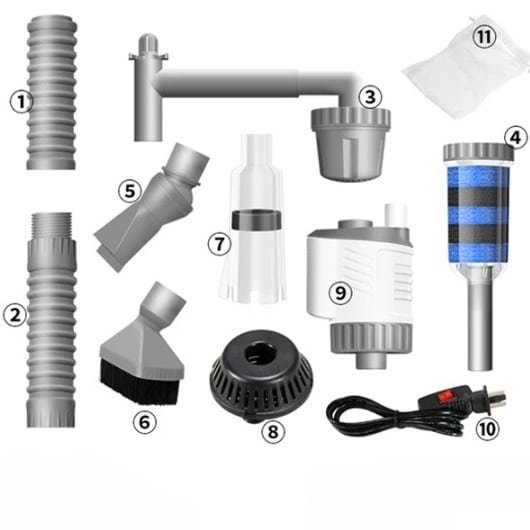 ①
③
⑪
④
⑤
⑦
⑨
②
⑥
⑧
⑩